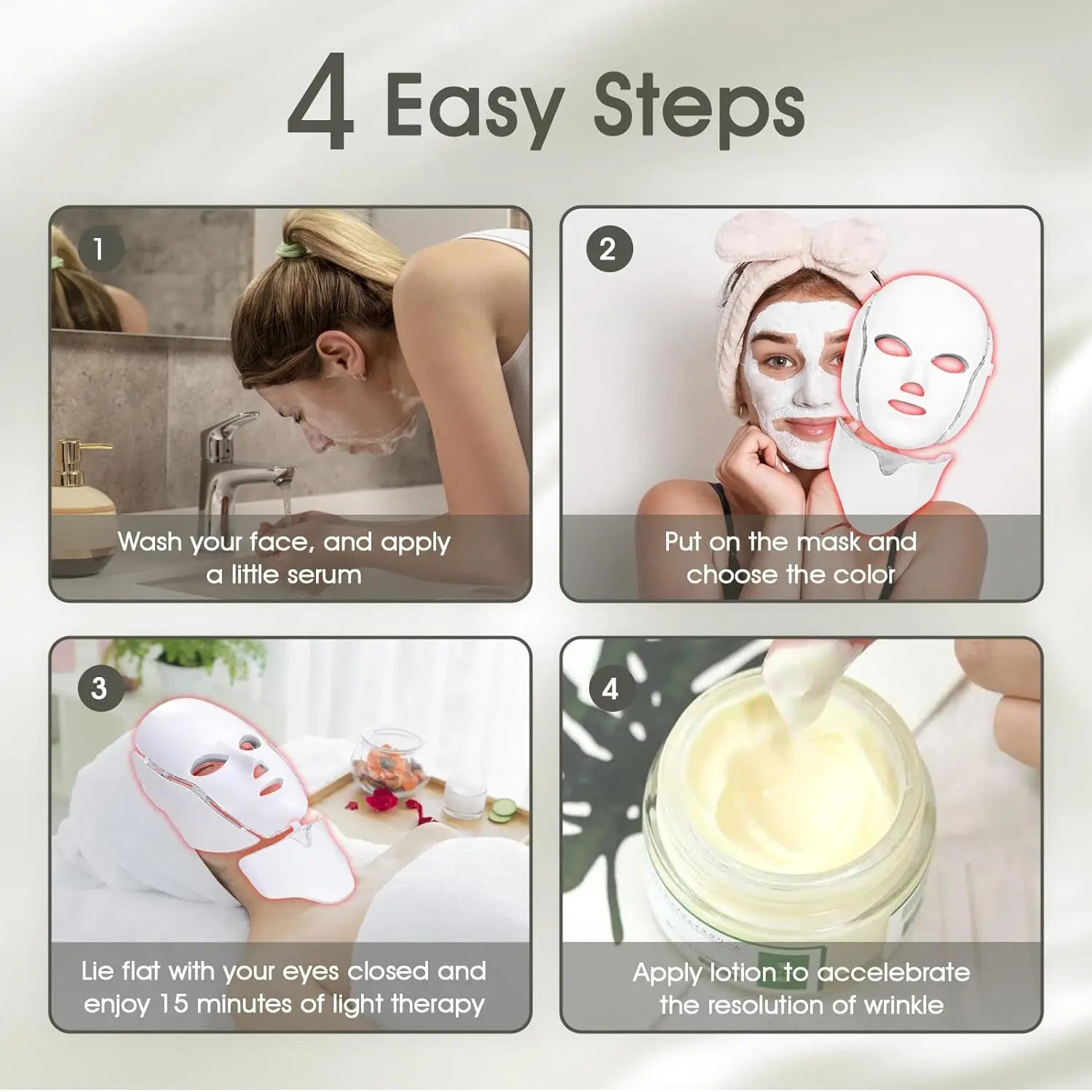 4 Easy Steps

1

Wash your face, and apply a little serum

2

Put on the mask and choose the color

3

Lie flat with your eyes closed and enjoy 15 minutes of light therapy

4

Apply lotion to accelebrate the resolution of wrinkle